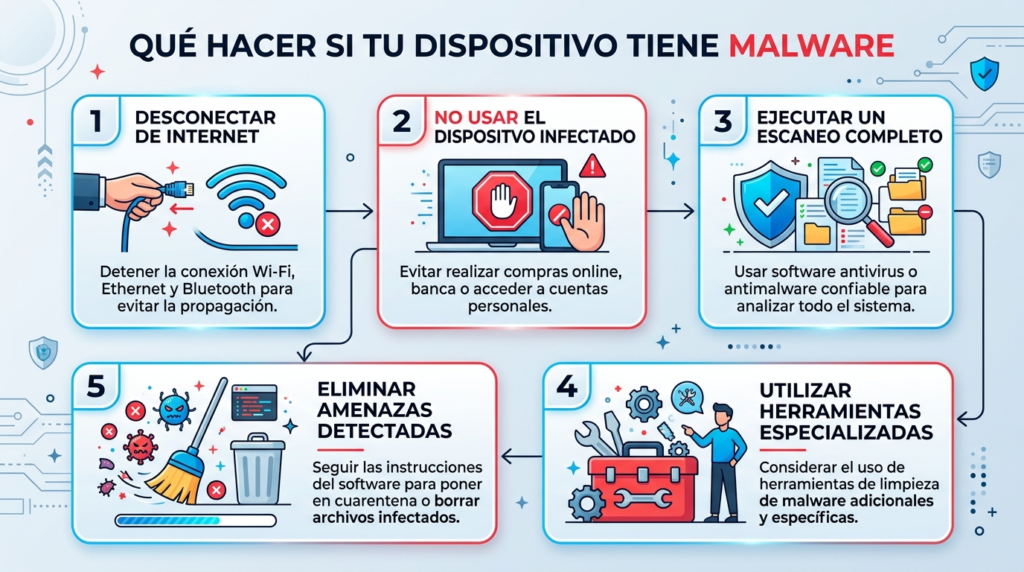 QUÉ HACER SI TU DISPOSITIVO TIENE MALWARE

1 DESCONECTAR DE INTERNET

Detener la conexión Wi-Fi, Ethernet y Bluetooth para evitar la propagación.

2 NO USAR EL DISPOSITIVO INFECTADO

Evitar realizar compras online, banca o acceder a cuentas personales.

3 EJECUTAR UN ESCANEO COMPLETO

Usar software antivirus o antimalware confiable para analizar todo el sistema.

4 UTILIZAR HERRAMIENTAS ESPECIALIZADAS

Considerar el uso de herramientas de limpieza de malware adicionales y específicas.

5 ELIMINAR AMENAZAS DETECTADAS

Seguir las instrucciones del software para poner en cuarentena o borrar archivos infectados.